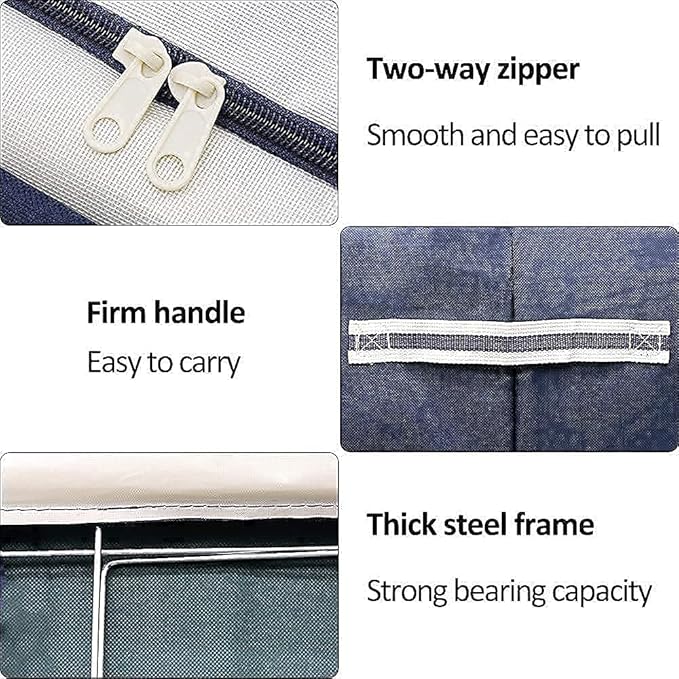 Two-way zipper

Smooth and easy to pull

Firm handle

Easy to carry

Thick steel frame

Strong bearing capacity