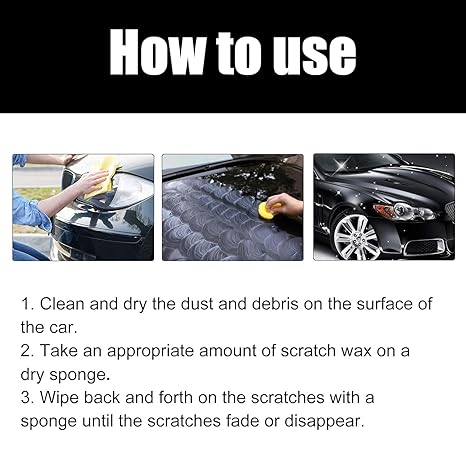 How to use

1. Clean and dry the dust and debris on the surface of the car.
2. Take an appropriate amount of scratch wax on a dry sponge.
3. Wipe back and forth on the scratches with a sponge until the scratches fade or disappear.