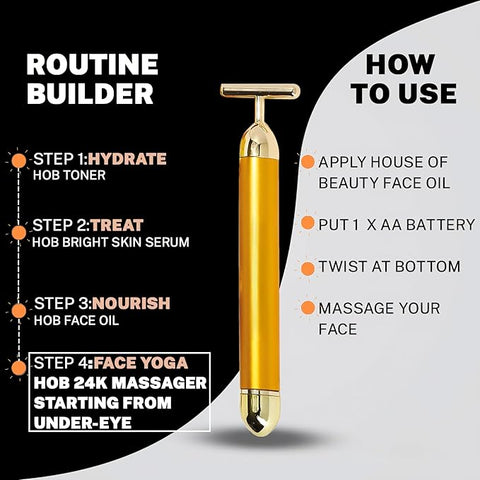 ROUTINE BUILDER

STEP 1:HYDRATE
HOB TONER

STEP 2:TREAT
HOB BRIGHT SKIN SERUM

STEP 3:NOURISH
HOB FACE OIL

STEP 4:FACE YOGA
HOB 24K MASSAGER STARTING FROM UNDER-EYE

HOW TO USE

APPLY HOUSE OF BEAUTY FACE OIL

PUT 1 X AA BATTERY

TWIST AT BOTTOM

MASSAGE YOUR FACE