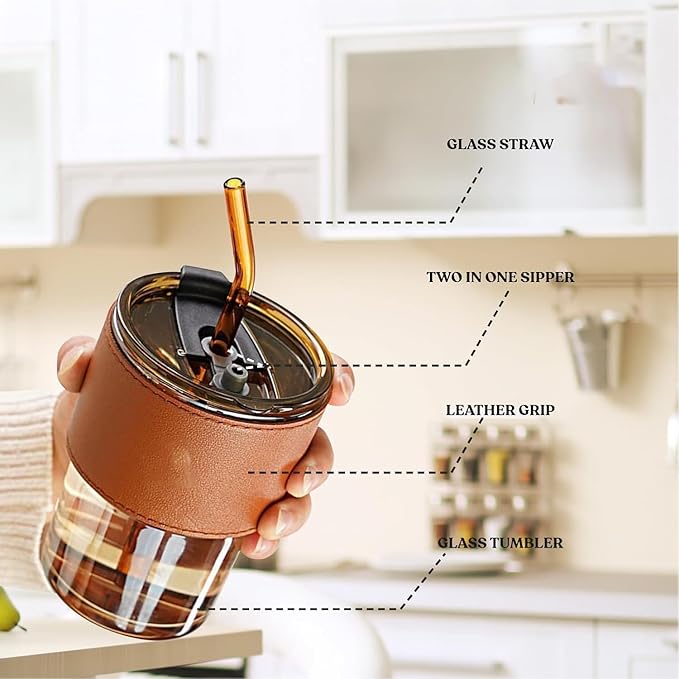 GLASS STRAW

TWO IN ONE SIPPER

LEATHER GRIP

GLASS TUMBLER